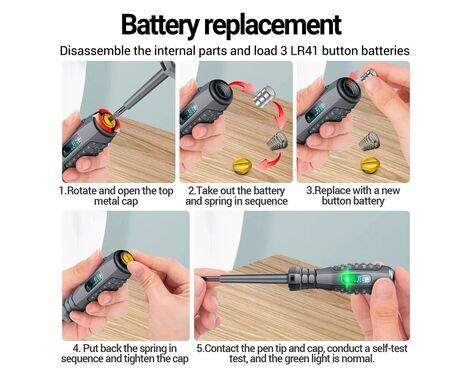 Battery replacement

Disassemble the internal parts and load 3 LR41 button batteries

1.Rotate and open the top metal cap

2.Take out the battery and spring in sequence

3.Replace with a new button battery

4. Put back the spring in sequence and tighten the cap

5.Contact the pen tip and cap, conduct a self-test test, and the green light is normal.