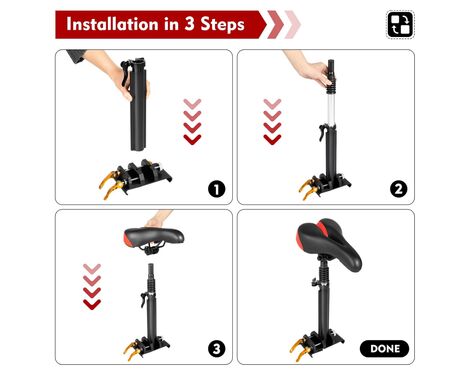 Installation in 3 Steps

1

2

3

DONE