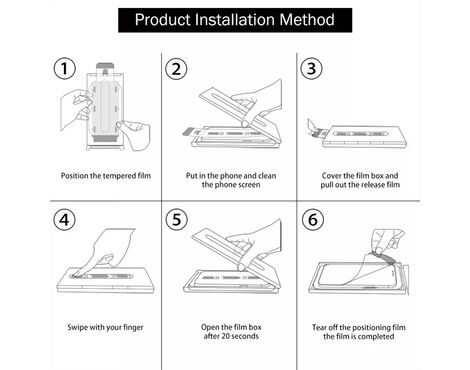 Product Installation Method

1

Position the tempered film

2

Put in the phone and clean the phone screen

3

Cover the film box and pull out the release film

4

Swipe with your finger

5

Open the film box after 20 seconds

6

Tear off the positioning film the film is completed