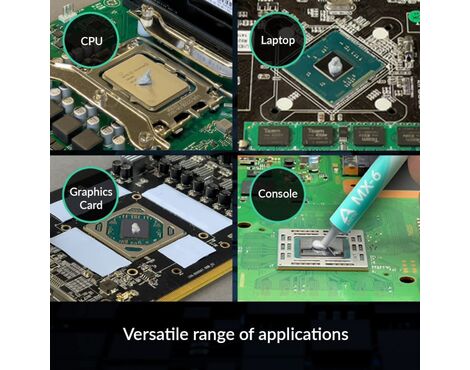 CPU

Laptop

Graphics Card

Console

MX-6

Versatile range of applications