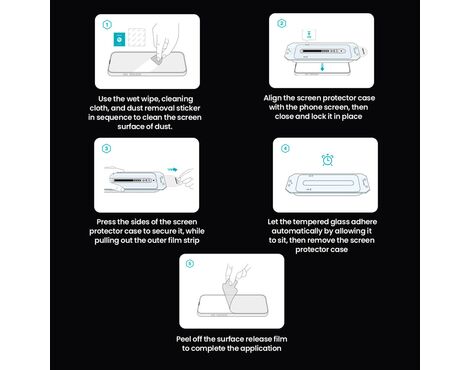 1

Use the wet wipe, cleaning cloth, and dust removal sticker in sequence to clean the screen surface of dust.

2

Align the screen protector case with the phone screen, then close and lock it in place

3

Press the sides of the screen protector case to secure it, while pulling out the outer film strip

4

Let the tempered glass adhere automatically by allowing it to sit, then remove the screen protector case

5

Peel off the surface release film to complete the application