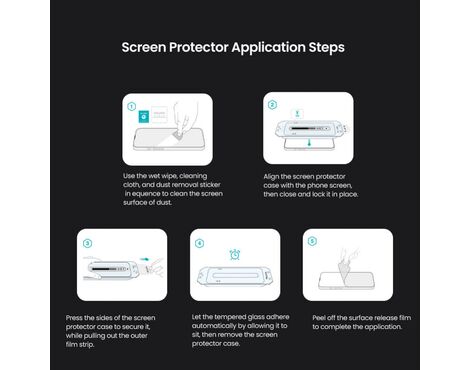 Screen Protector Application Steps

1

Use the wet wipe, cleaning cloth, and dust removal sticker in equence to clean the screen surface of dust.

2

Align the screen protector case with the phone screen, then close and lock it in place.

3

Press the sides of the screen protector case to secure it, while pulling out the outer film strip.

4

Let the tempered glass adhere automatically by allowing it to sit, then remove the screen protector case.

5

Peel off the surface release film to complete the application.