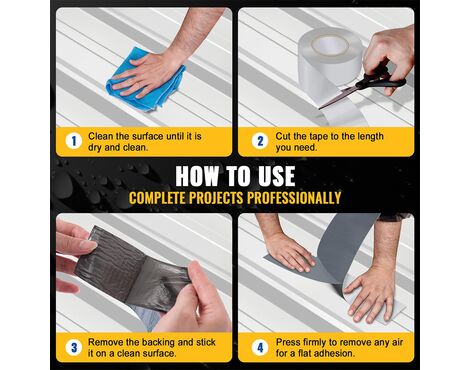 1 Clean the surface until it is dry and clean.

2 Cut the tape to the length you need.

HOW TO USE
COMPLETE PROJECTS PROFESSIONALLY

3 Remove the backing and stick it on a clean surface.

4 Press firmly to remove any air for a flat adhesion.