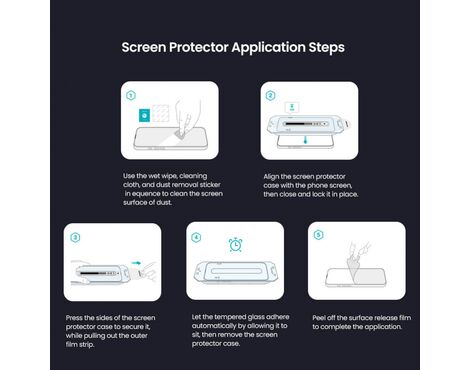 Screen Protector Application Steps

1

Use the wet wipe, cleaning cloth, and dust removal sticker in equence to clean the screen surface of dust.

2

Align the screen protector case with the phone screen, then close and lock it in place.

3

Press the sides of the screen protector case to secure it, while pulling out the outer film strip.

4

Let the tempered glass adhere automatically by allowing it to sit, then remove the screen protector case.

5

Peel off the surface release film to complete the application.