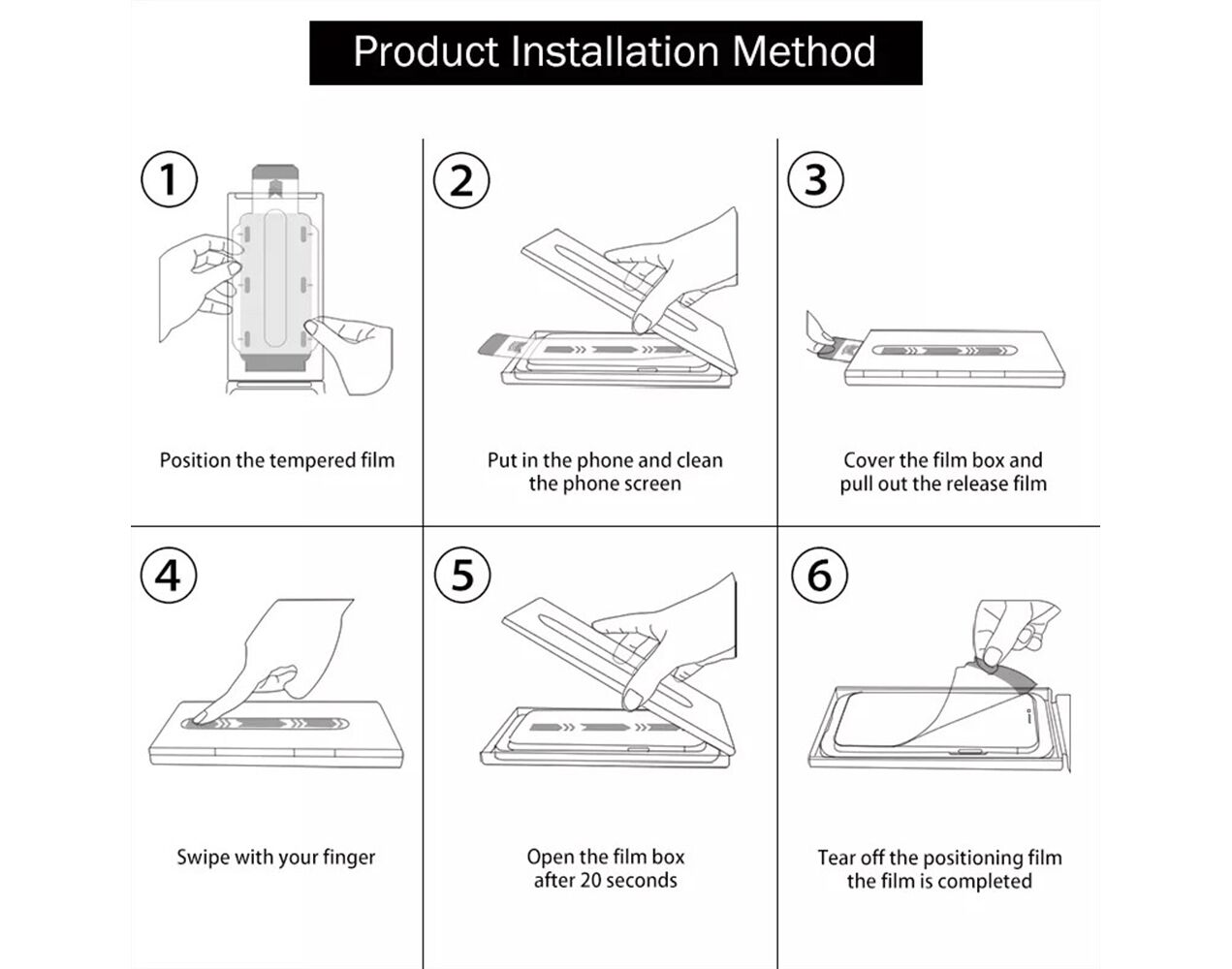 Product Installation Method

1

Position the tempered film

2

Put in the phone and clean the phone screen

3

Cover the film box and pull out the release film

4

Swipe with your finger

5

Open the film box after 20 seconds

6

Tear off the positioning film the film is completed