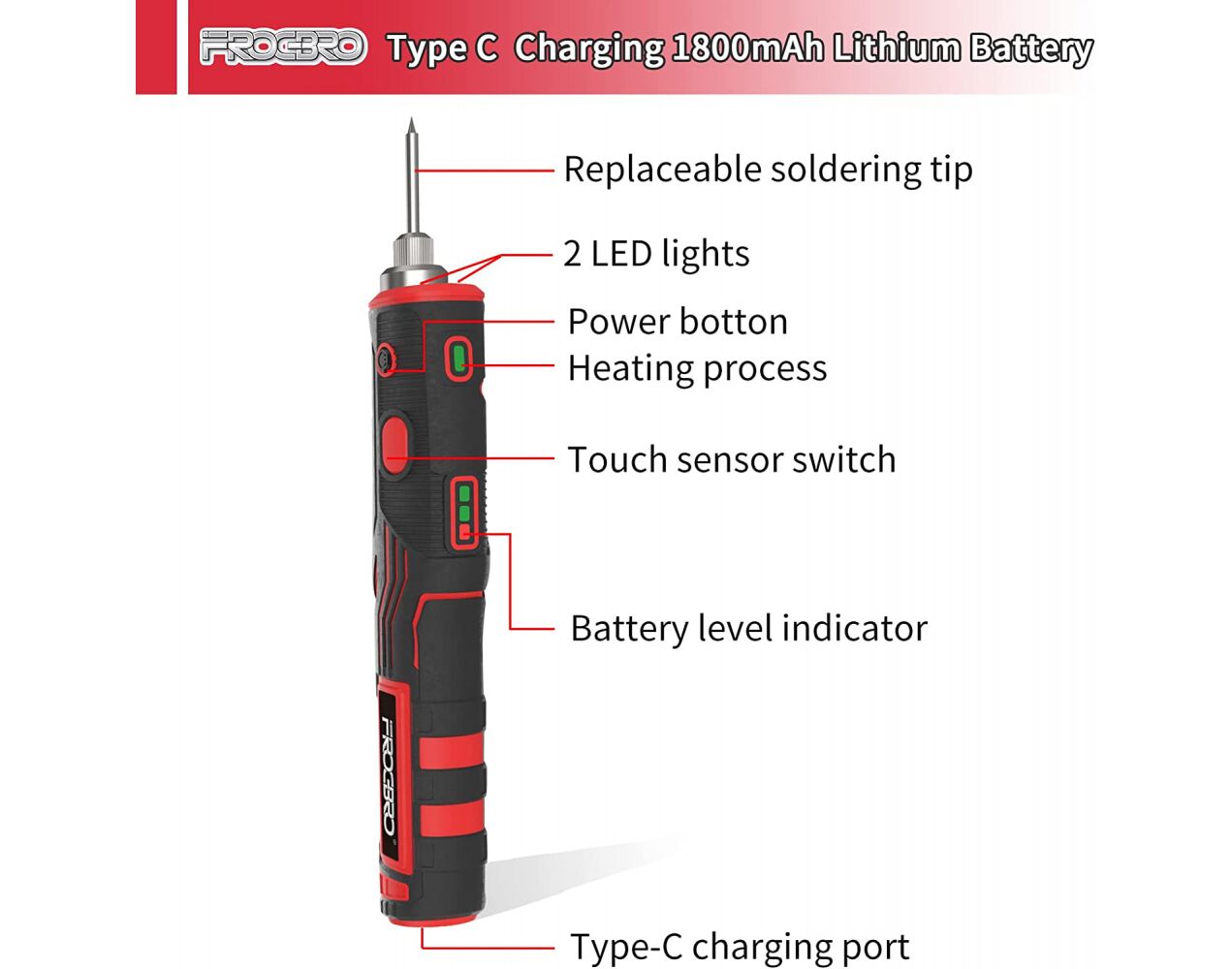 FROGBRO Type C Charging 1800mAh Lithium Battery

Replaceable soldering tip

2 LED lights

Power botton

Heating process

Touch sensor switch

Battery level indicator

FROGBRO

Type-C charging port