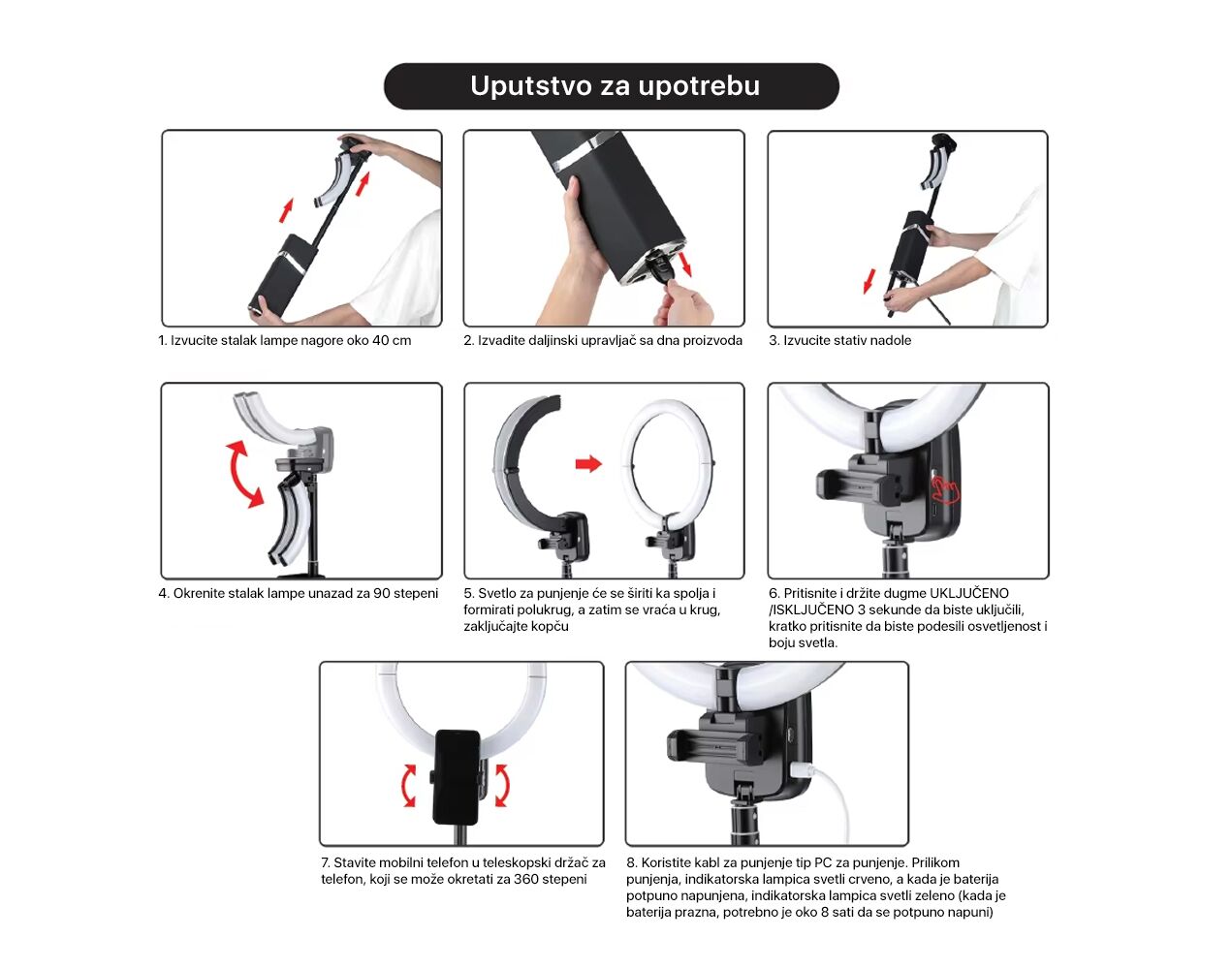 Uputstvo za upotrebu

1. Izvucite stalak lampe nagore oko 40 cm

2. Izvadite daljinski upravljač sa dna proizvoda

3. Izvucite stativ nadole

4. Okrenite stalak lampe unazad za 90 stepeni

5. Svetlo za punjenje će se širiti ka spolja i formirati polukrug, a zatim se vraća u krug, zaključajte kopču

6. Pritisnite i držite dugme UKLJUČENO /ISKLJUČENO 3 sekunde da biste uključili, kratko pritisnite da biste podesili osvetljenost i boju svetla.

7. Stavite mobilni telefon u teleskopski držač za telefon, koji se može okretati za 360 stepeni

8. Koristite kabl za punjenje tip PC za punjenje. Prilikom punjenja, indikatorska lampica svetli crveno, a kada je baterija potpuno napunjena, indikatorska lampica svetli zeleno (kada je baterija prazna, potrebno je oko 8 sati da se potpuno napuni)