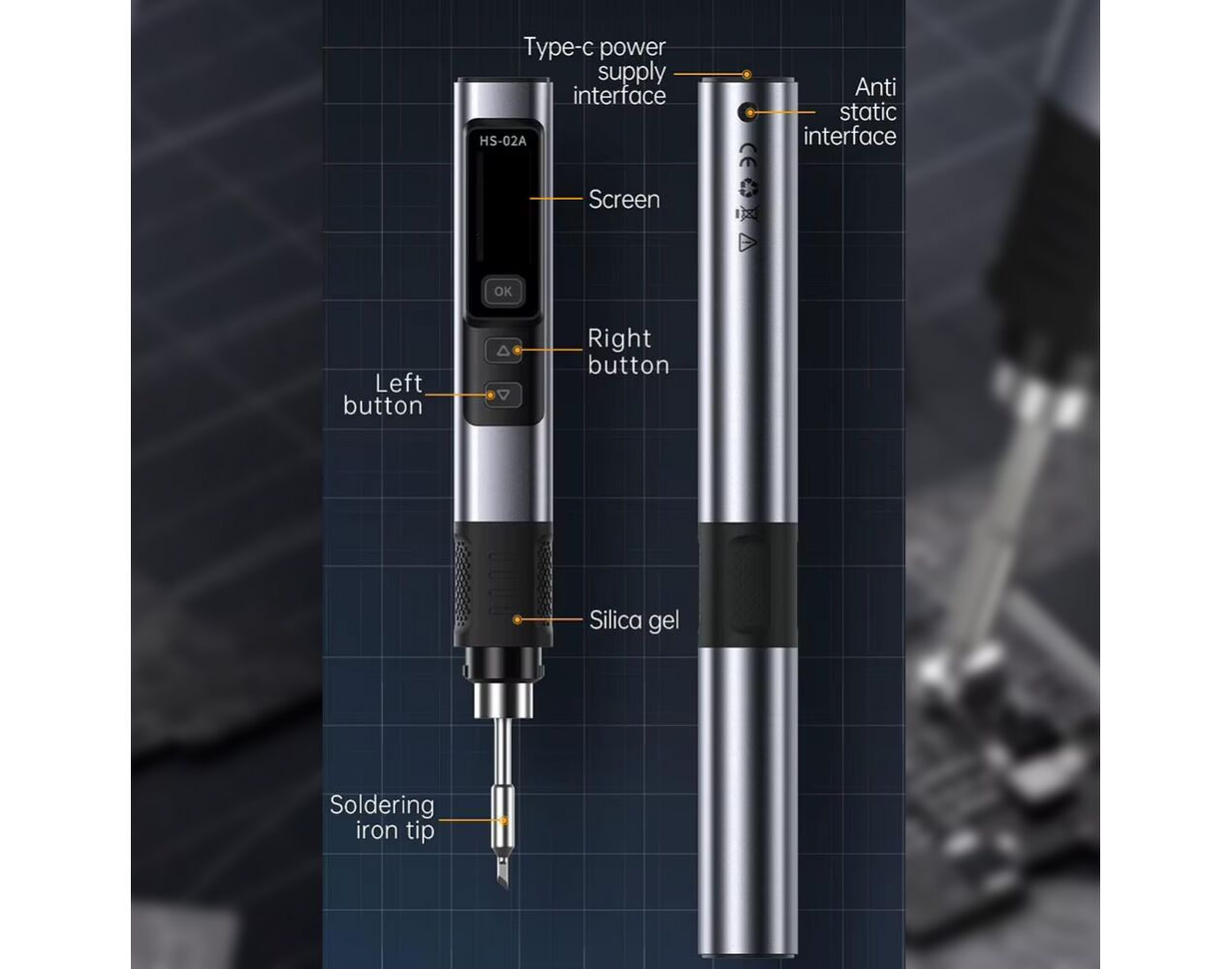 Type-c power supply interface

Anti static interface

HS-02A

Screen

OK

Right button

Left button

Silica gel

Soldering iron tip

CE