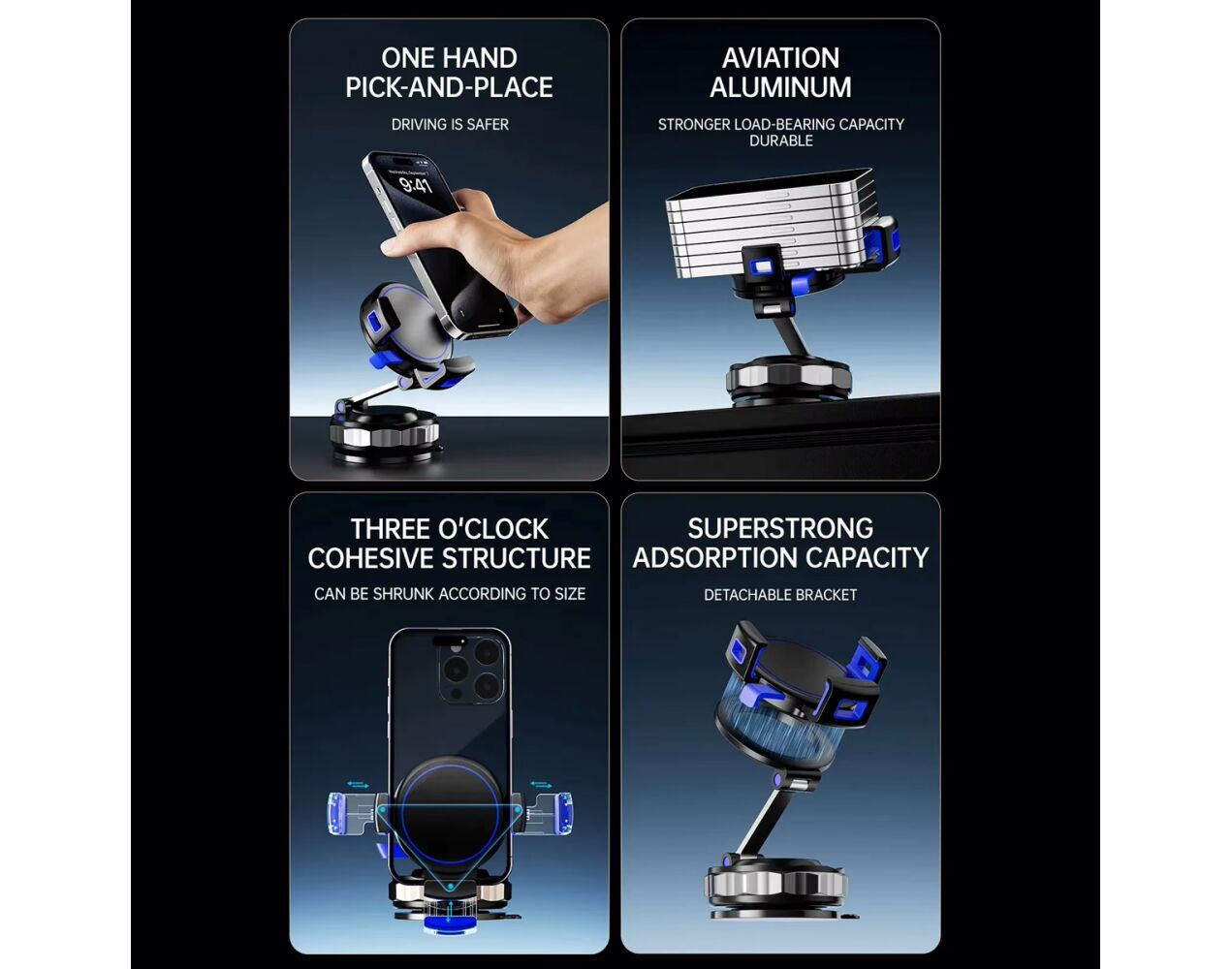 ONE HAND PICK-AND-PLACE

DRIVING IS SAFER

9:41

AVIATION ALUMINUM

STRONGER LOAD-BEARING CAPACITY
DURABLE

THREE O'CLOCK COHESIVE STRUCTURE

CAN BE SHRUNK ACCORDING TO SIZE

SUPERSTRONG ADSORPTION CAPACITY

DETACHABLE BRACKET