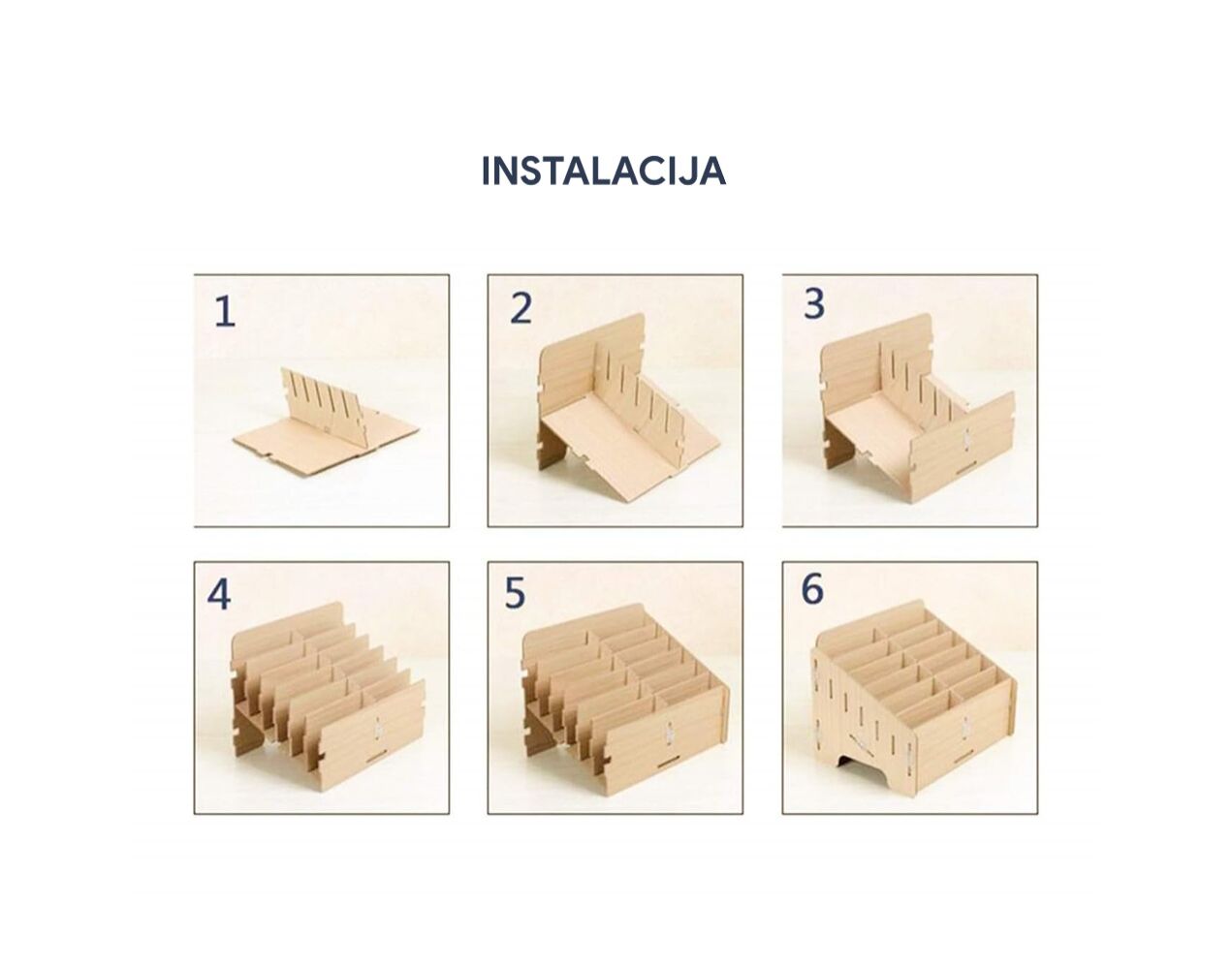 INSTALACIJA

1

2

3

4

5

6