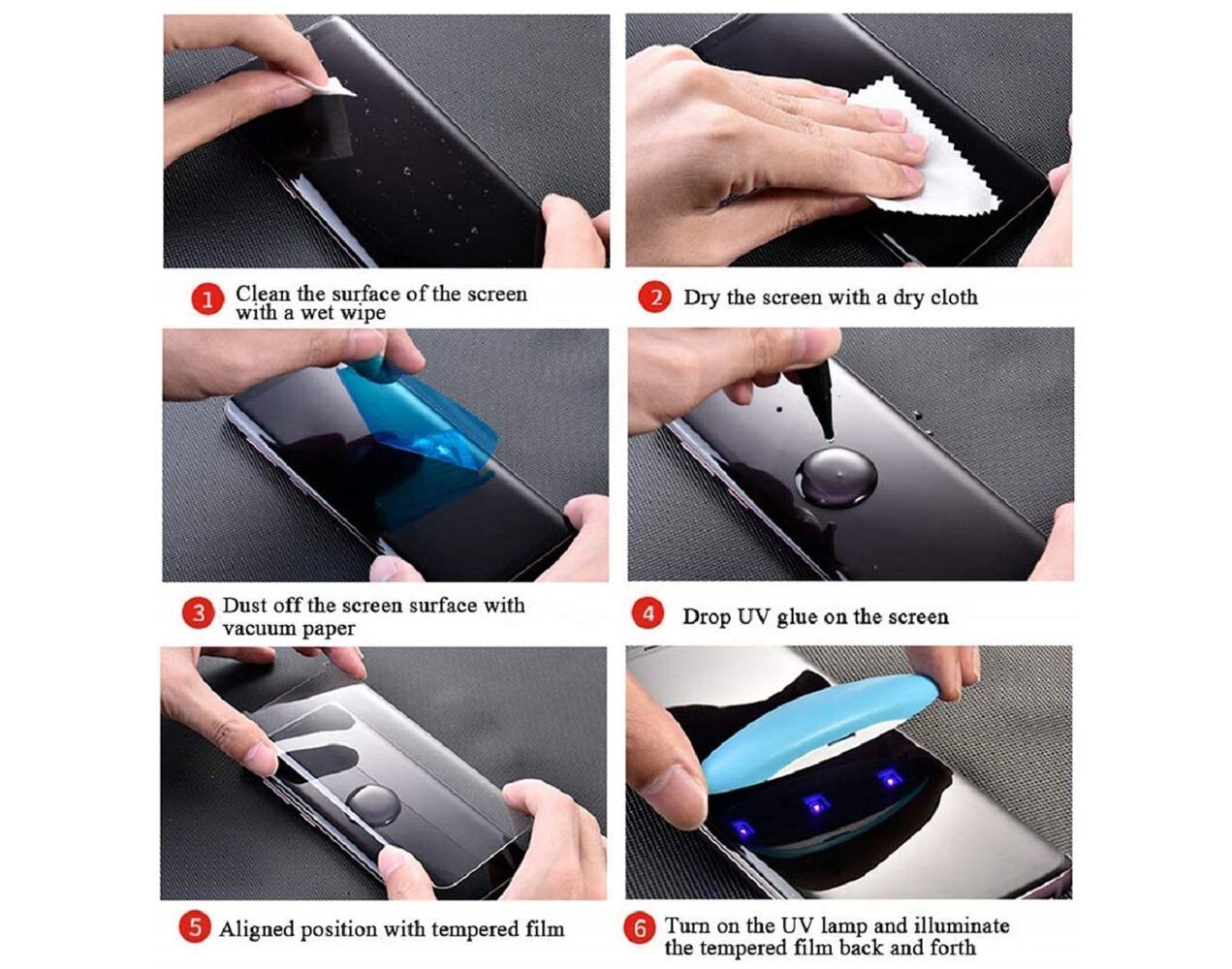 1 Clean the surface of the screen with a wet wipe

2 Dry the screen with a dry cloth

3 Dust off the screen surface with vacuum paper

4 Drop UV glue on the screen

5 Aligned position with tempered film

6 Turn on the UV lamp and illuminate the tempered film back and forth