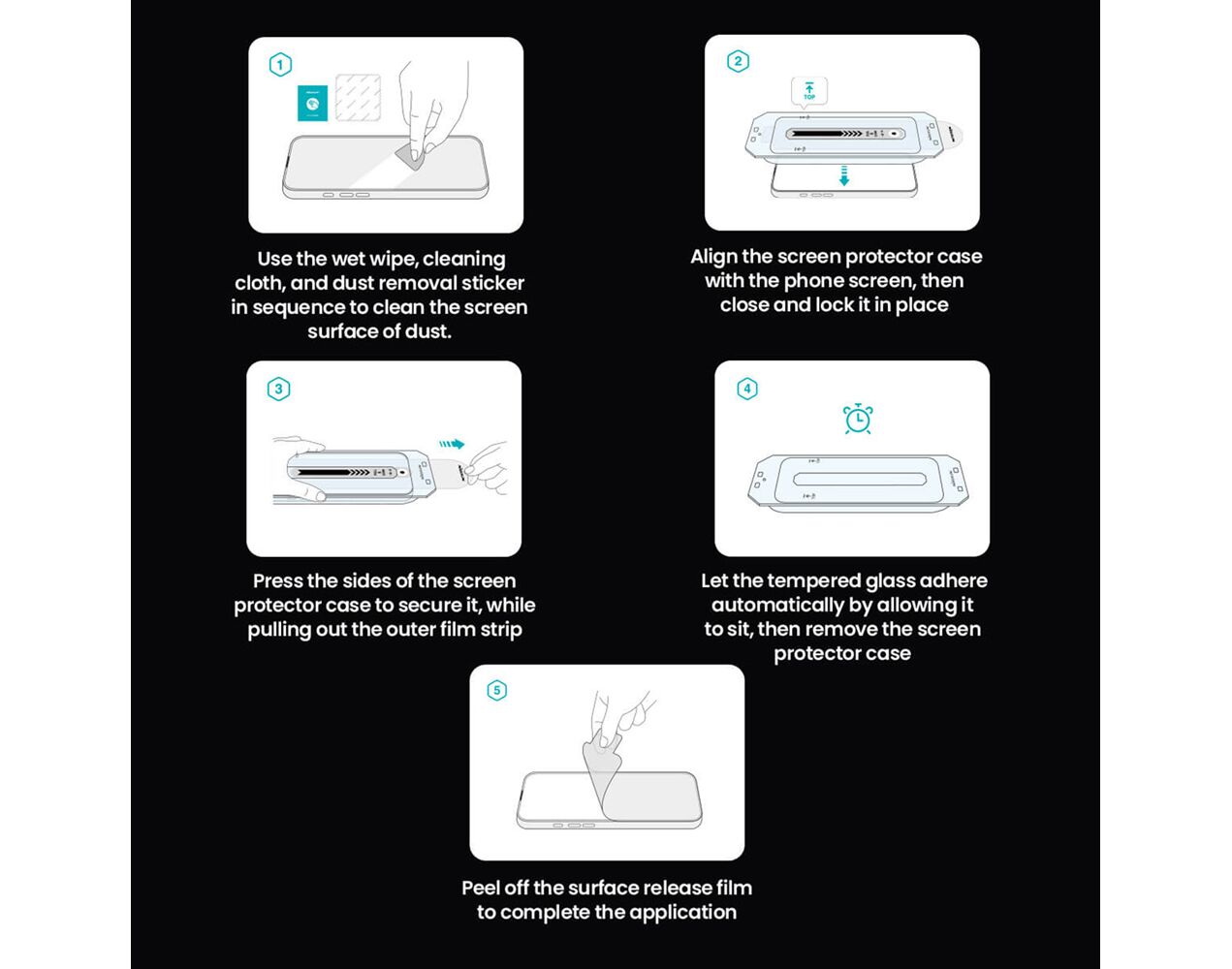 1

Use the wet wipe, cleaning cloth, and dust removal sticker in sequence to clean the screen surface of dust.

2

TOP

Align the screen protector case with the phone screen, then close and lock it in place

3

Press the sides of the screen protector case to secure it, while pulling out the outer film strip

4

Let the tempered glass adhere automatically by allowing it to sit, then remove the screen protector case

5

Peel off the surface release film to complete the application