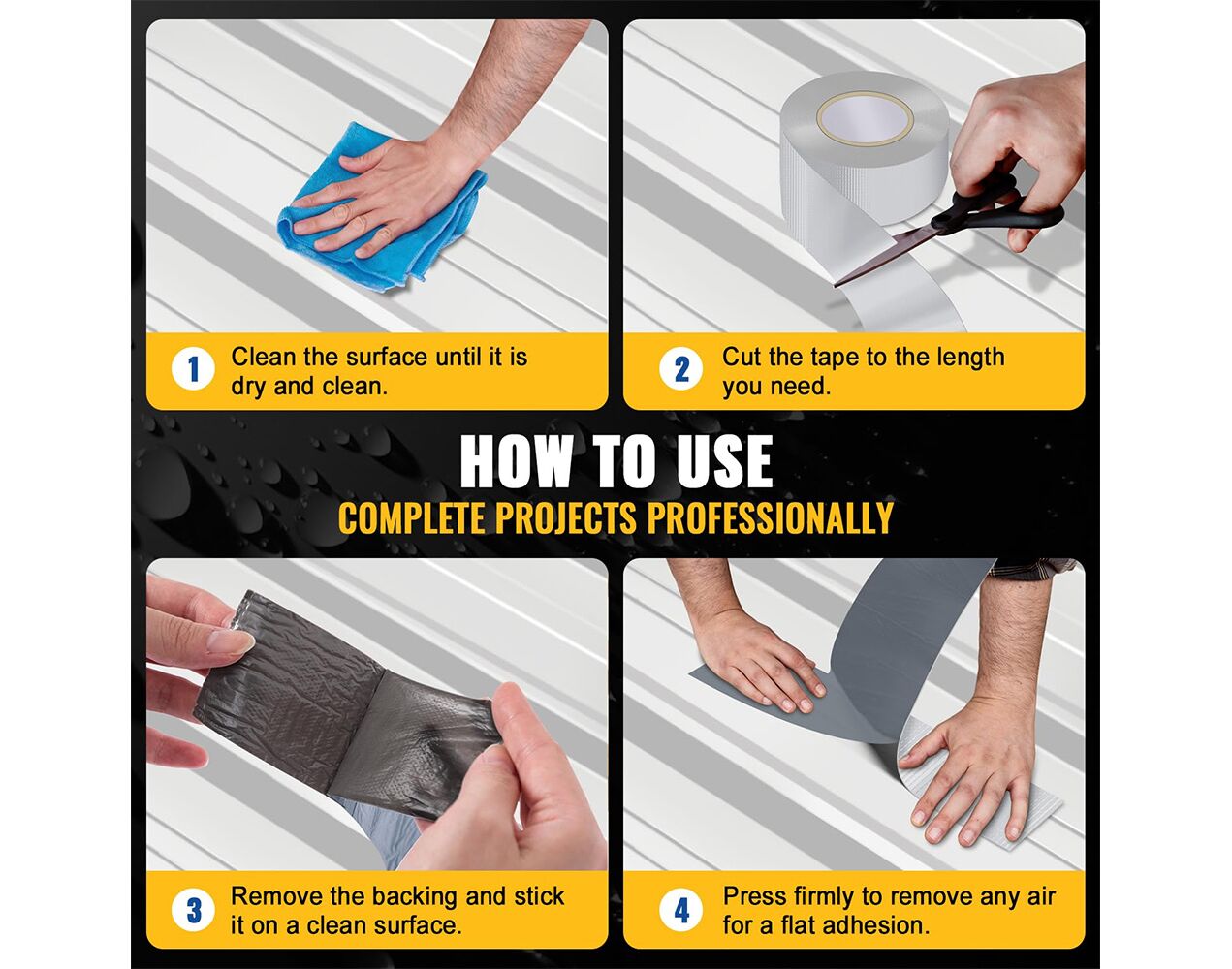 1 Clean the surface until it is dry and clean.

2 Cut the tape to the length you need.

HOW TO USE
COMPLETE PROJECTS PROFESSIONALLY

3 Remove the backing and stick it on a clean surface.

4 Press firmly to remove any air for a flat adhesion.