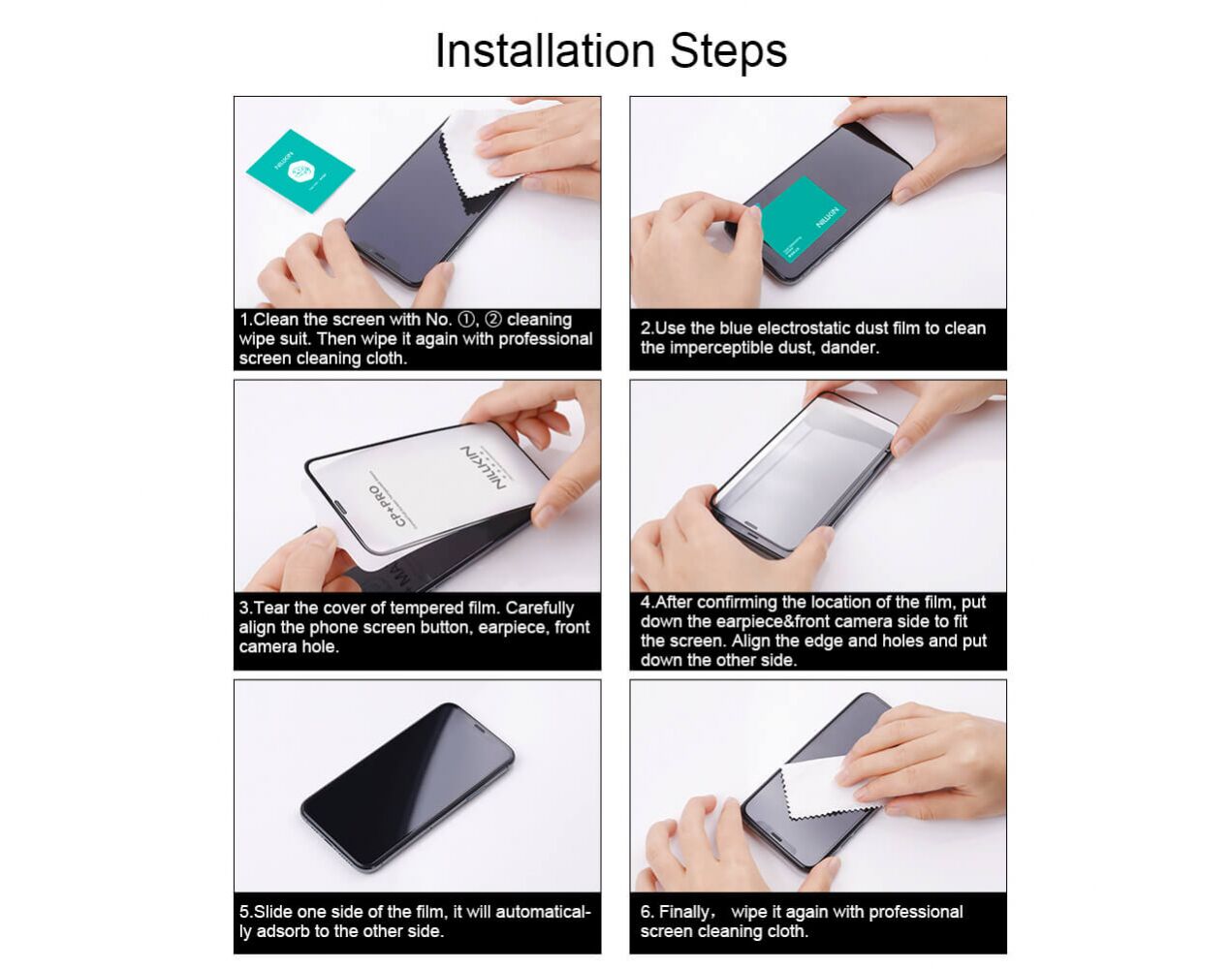 Installation Steps

NILLKIN

1.Clean the screen with No. ①, ② cleaning wipe suit. Then wipe it again with professional screen cleaning cloth.

NILLKIN

2.Use the blue electrostatic dust film to clean the imperceptible dust, dander.

NILLKIN
CP+PRO

3.Tear the cover of tempered film. Carefully align the phone screen button, earpiece, front camera hole.

4.After confirming the location of the film, put down the earpiece&front camera side to fit the screen. Align the edge and holes and put down the other side.

5.Slide one side of the film, it will automatically adsorb to the other side.

6. Finally， wipe it again with professional screen cleaning cloth.