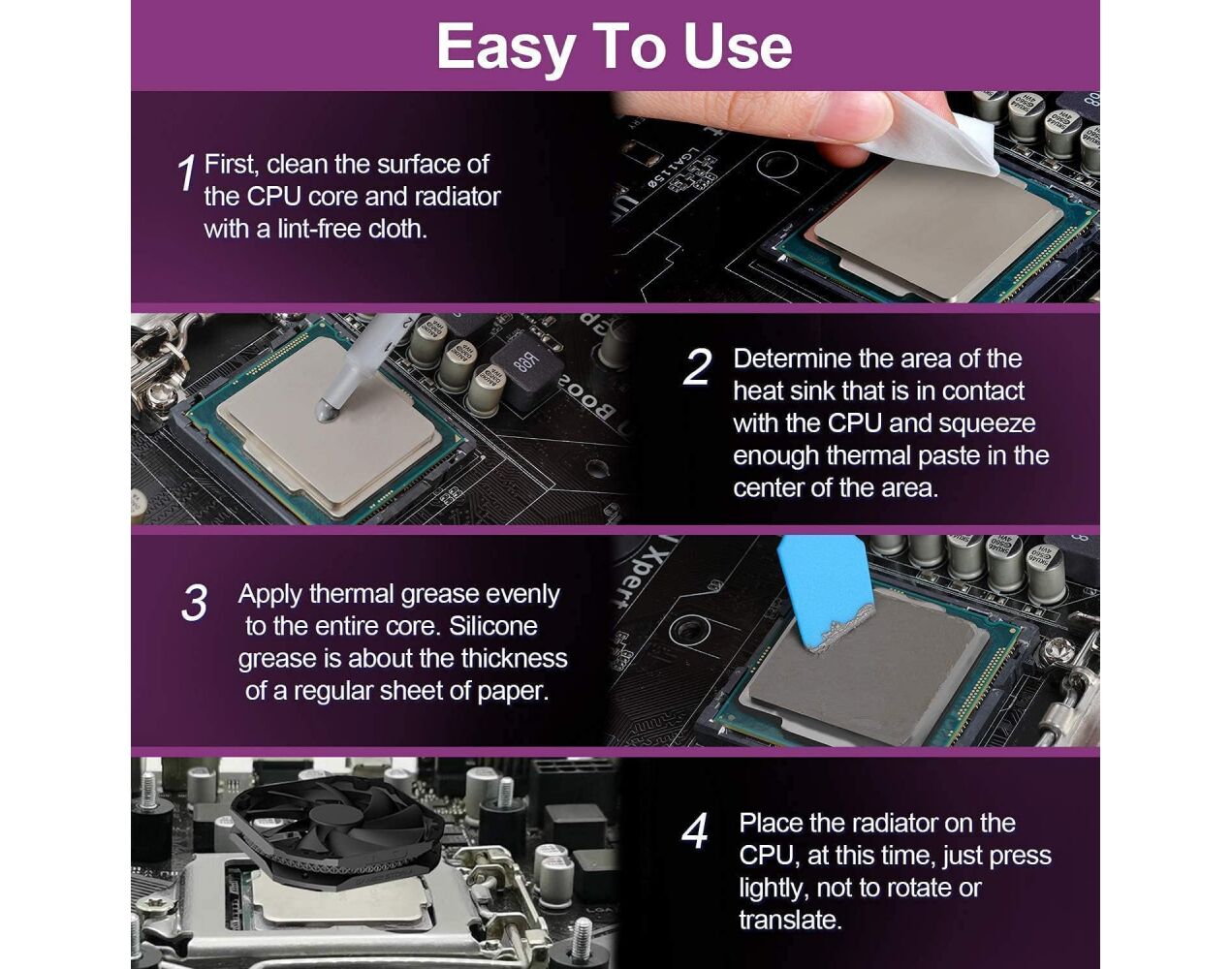 Easy To Use

1 First, clean the surface of the CPU core and radiator with a lint-free cloth.

2 Determine the area of the heat sink that is in contact with the CPU and squeeze enough thermal paste in the center of the area.

3 Apply thermal grease evenly to the entire core. Silicone grease is about the thickness of a regular sheet of paper.

4 Place the radiator on the CPU, at this time, just press lightly, not to rotate or translate.