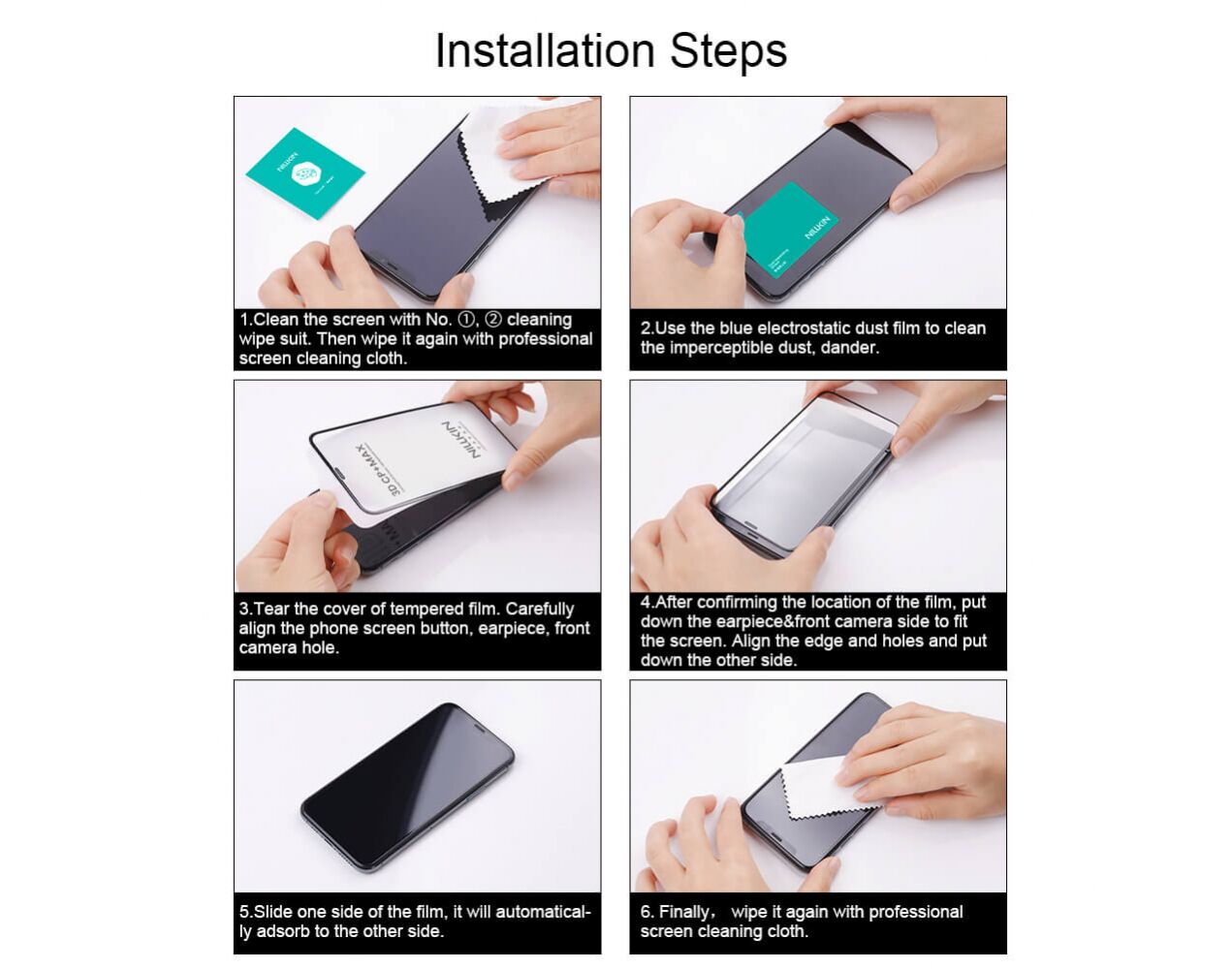 Installation Steps

NILLKIN

1.Clean the screen with No. ①, ② cleaning wipe suit. Then wipe it again with professional screen cleaning cloth.

NILLKIN

2.Use the blue electrostatic dust film to clean the imperceptible dust, dander.

NILLKIN

3D CP+MAX

3.Tear the cover of tempered film. Carefully align the phone screen button, earpiece, front camera hole.

4.After confirming the location of the film, put down the earpiece&front camera side to fit the screen. Align the edge and holes and put down the other side.

5.Slide one side of the film, it will automatically adsorb to the other side.

6. Finally， wipe it again with professional screen cleaning cloth.