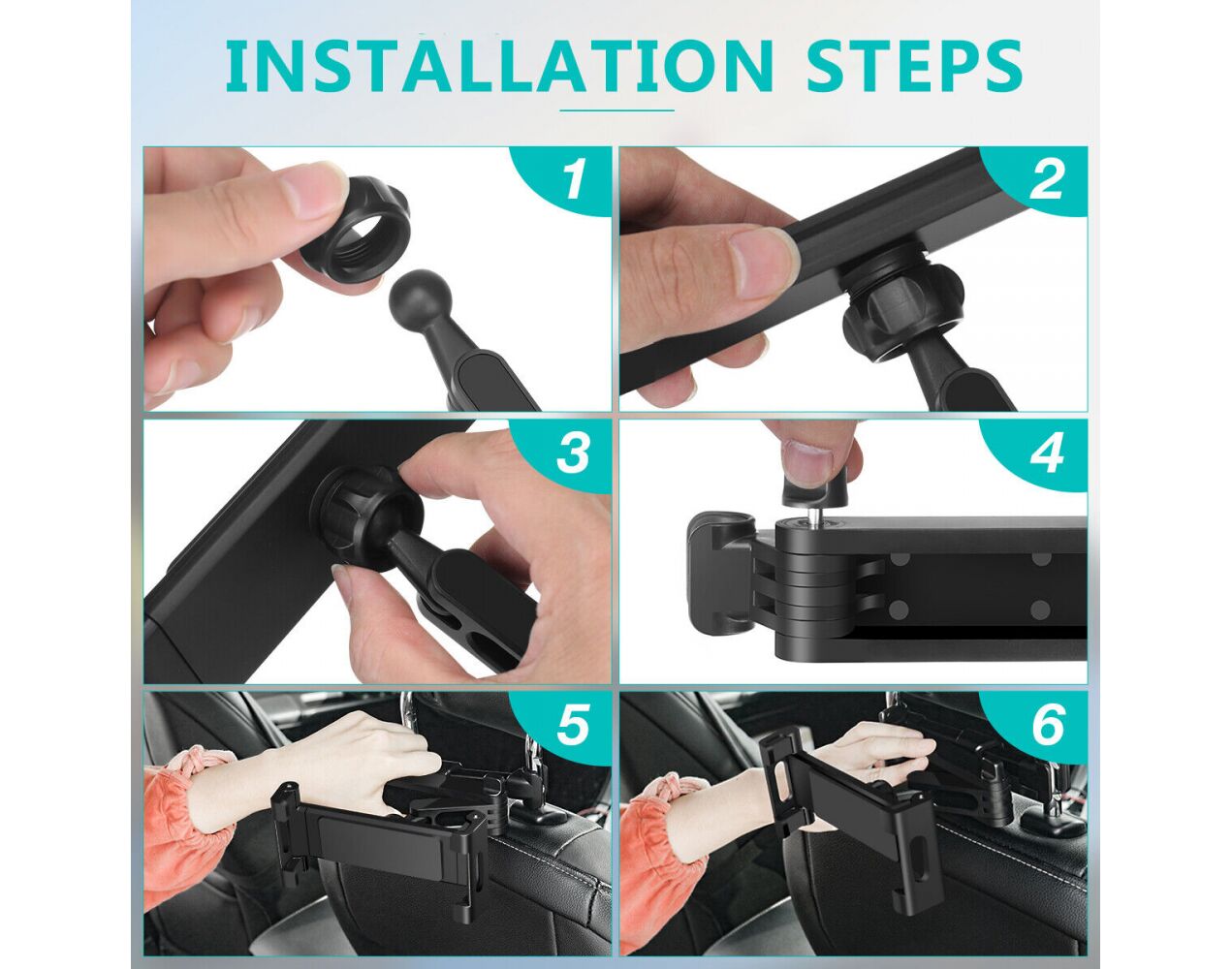 INSTALLATION STEPS

1

2

3

4

5

6