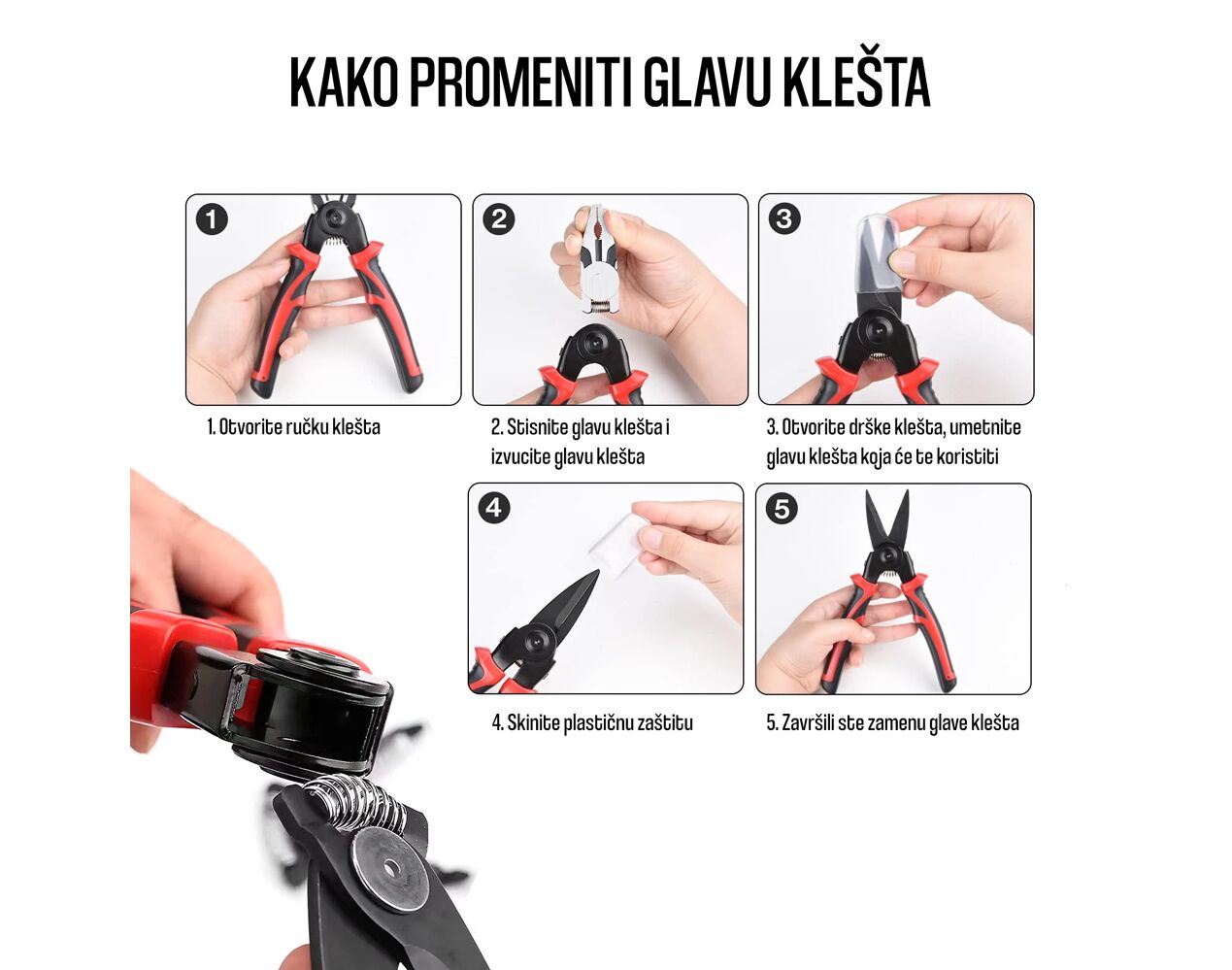 KAKO PROMENITI GLAVU KLEŠTA

1

1. Otvorite ručku klešta

2

2. Stisnite glavu klešta i izvucite glavu klešta

3

3. Otvorite drške klešta, umetnite glavu klešta koja će te koristiti

4

4. Skinite plastičnu zaštitu

5

5. Završili ste zamenu glave klešta