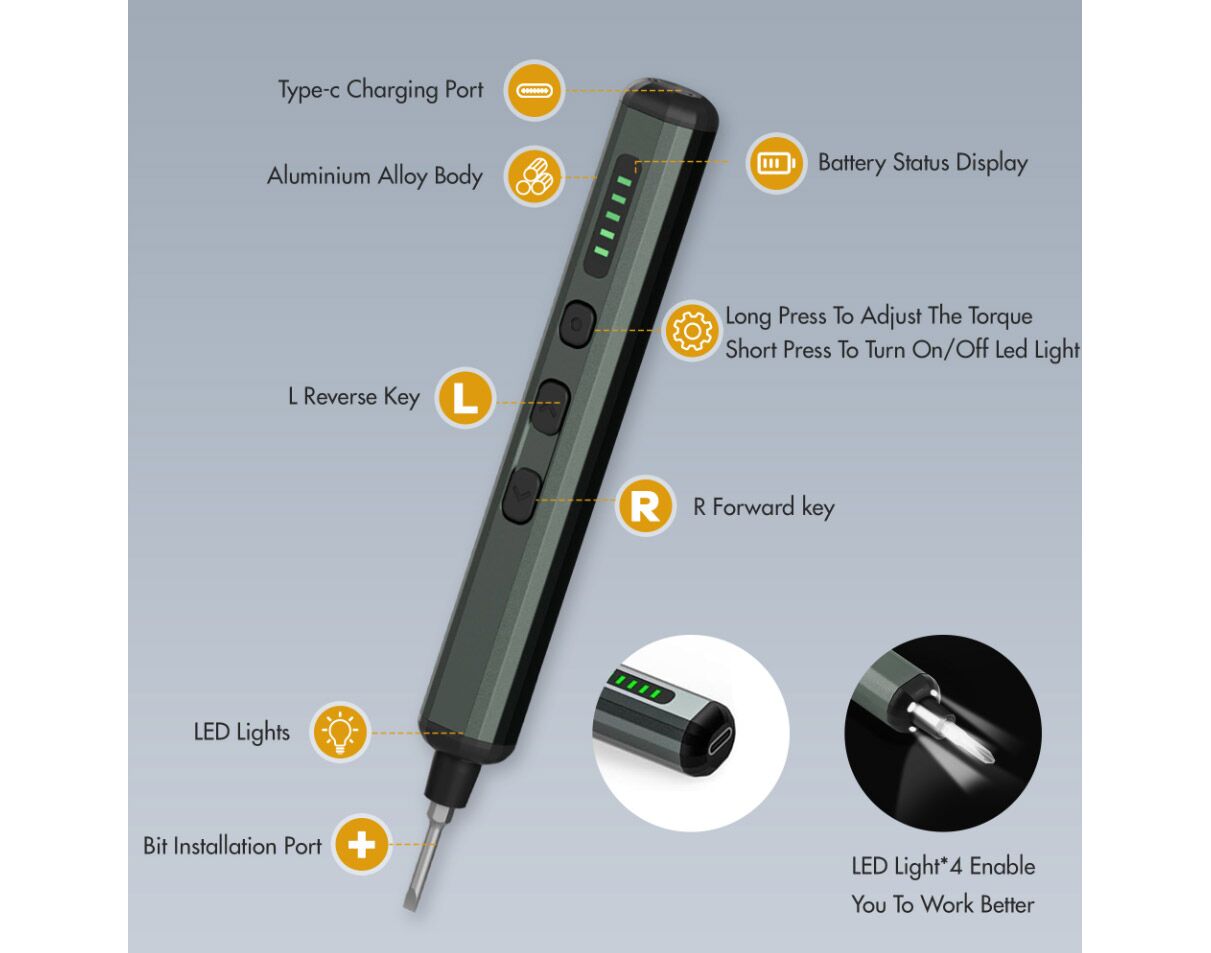 Type-c Charging Port

Aluminium Alloy Body

Battery Status Display

Long Press To Adjust The Torque
Short Press To Turn On/Off Led Light

L Reverse Key

L

R

R Forward key

LED Lights

Bit Installation Port

LED Light*4 Enable
You To Work Better