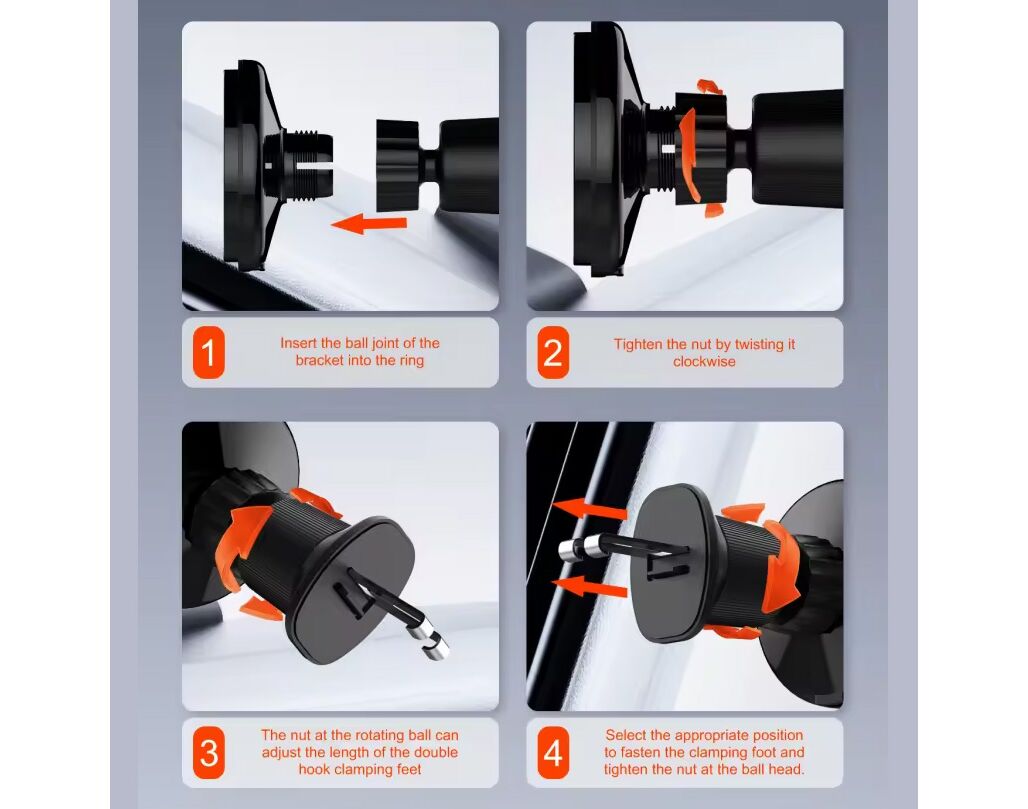 1
Insert the ball joint of the bracket into the ring

2
Tighten the nut by twisting it clockwise

3
The nut at the rotating ball can adjust the length of the double hook clamping feet

4
Select the appropriate position to fasten the clamping foot and tighten the nut at the ball head.