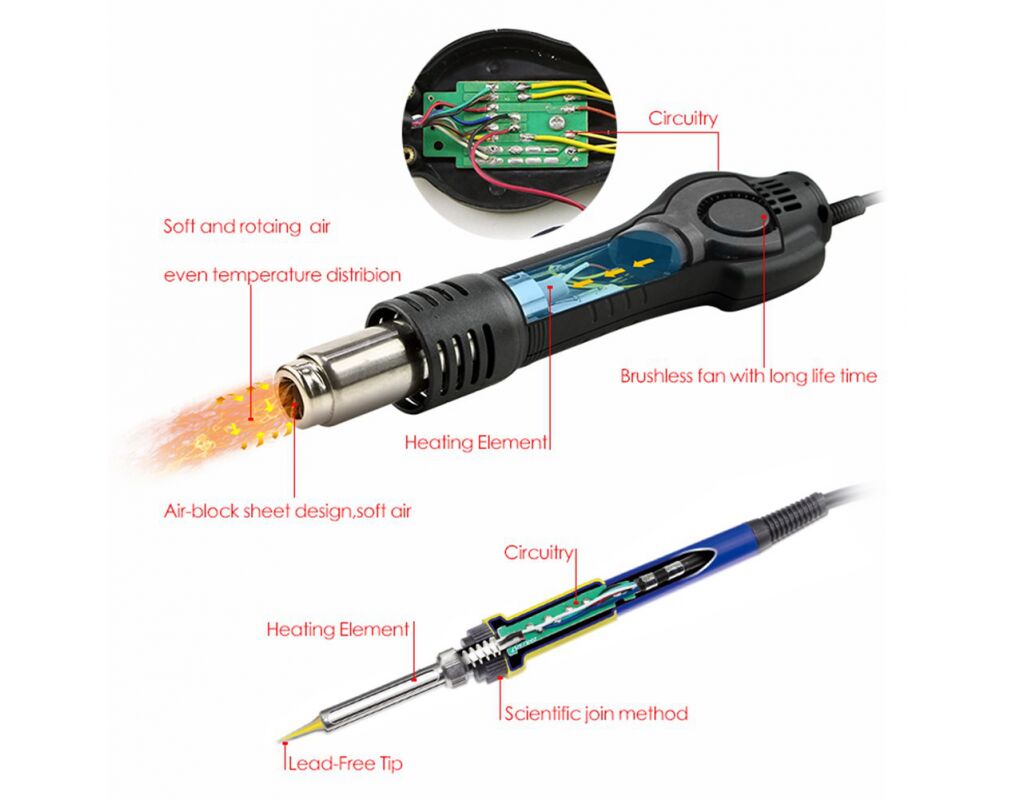 Circuitry

Soft and rotaing air

even temperature distribion

Brushless fan with long life time

Heating Element

Air-block sheet design,soft air

Circuitry

Heating Element

Scientific join method

Lead-Free Tip