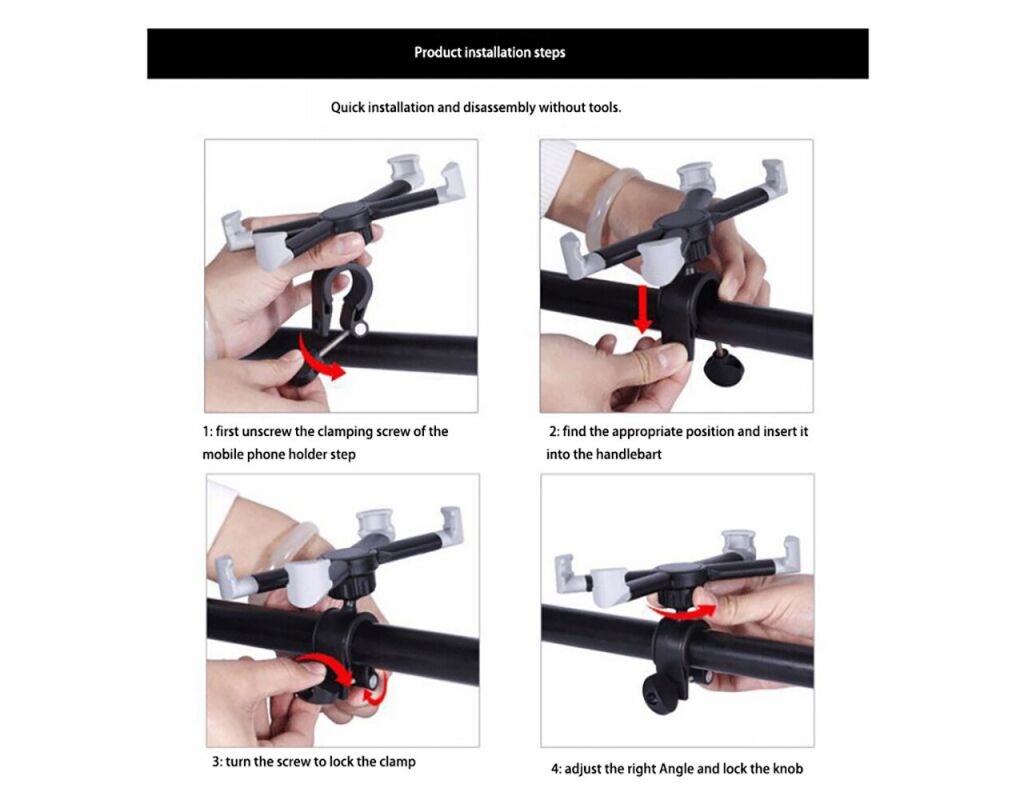 Product installation steps

Quick installation and disassembly without tools.

1: first unscrew the clamping screw of the mobile phone holder step

2: find the appropriate position and insert it into the handlebart

3: turn the screw to lock the clamp

4: adjust the right Angle and lock the knob